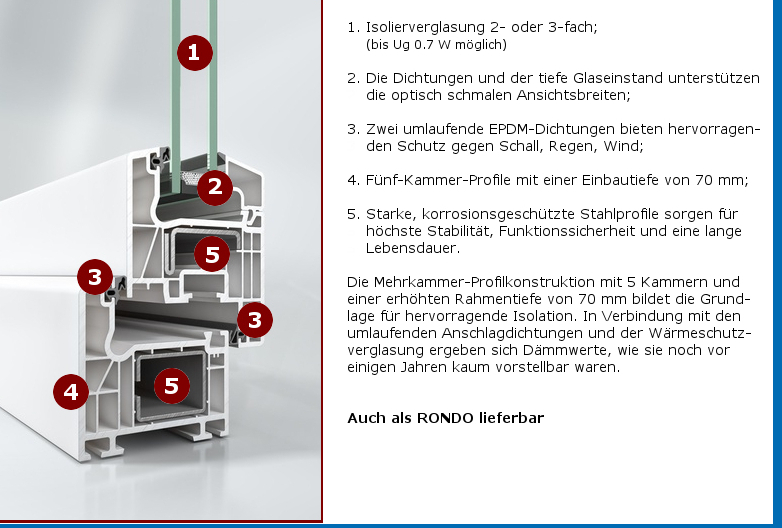 1
2
5
3
3
4
5

1. Isolierverglasung 2- oder 3-fach; (bis Ug 0.7 W möglich)

2. Die Dichtungen und der tiefe Glaseinstand unterstützen die optisch schmalen Ansichtsbreiten;

3. Zwei umlaufende EPDM-Dichtungen bieten hervorragenden Schutz gegen Schall, Regen, Wind;

4. Fünf-Kammer-Profile mit einer Einbautiefe von 70 mm;

5. Starke, korrosionsgeschützte Stahlprofile sorgen für höchste Stabilität, Funktionssicherheit und eine lange Lebensdauer.

Die Mehrkammer-Profilkonstruktion mit 5 Kammern und einer erhöhten Rahmentiefe von 70 mm bildet die Grundlage für hervorragende Isolation. In Verbindung mit den umlaufenden Anschlagdichtungen und der Wärmeschutzverglasung ergeben sich Dämmwerte, wie sie noch vor einigen Jahren kaum vorstellbar waren.

Auch als RONDO lieferbar